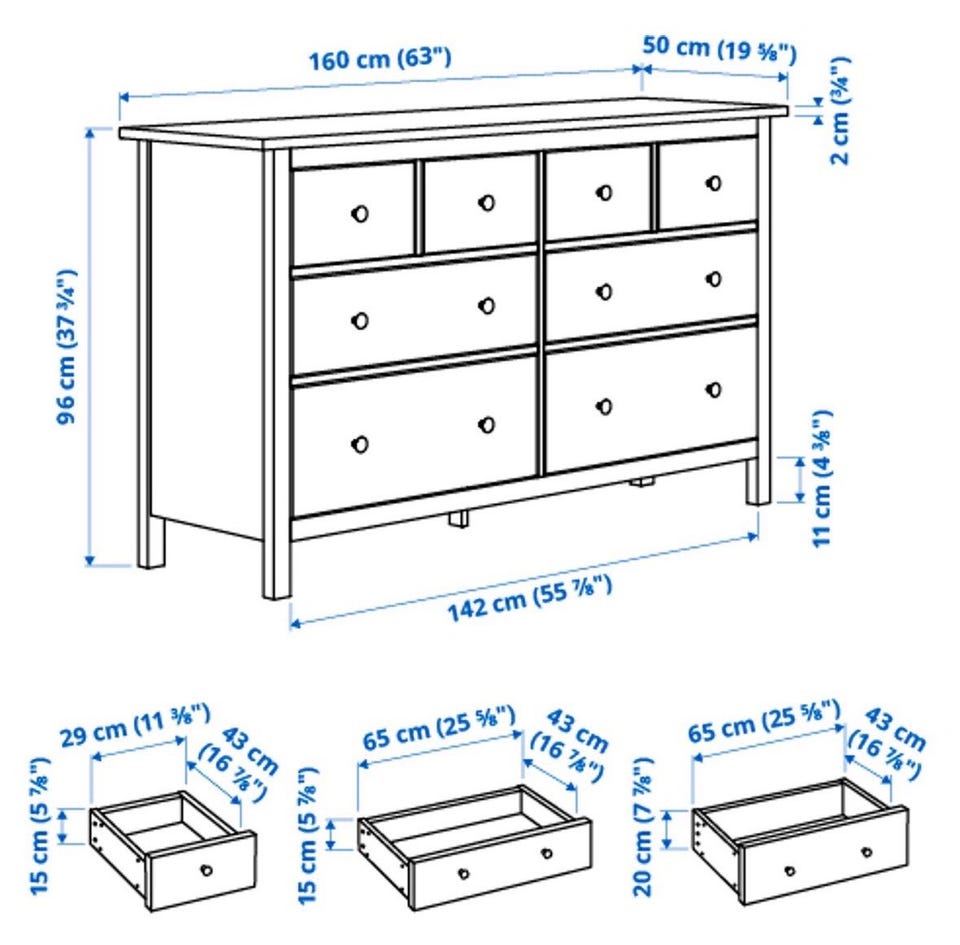 160 cm (63")
50 cm (19 ⅝")
2 cm (¾")
96 cm (37 ¾")
11 cm (4 ⅜")
142 cm (55 ⅞")

29 cm (11 ⅜")
43 cm (16 ⅞")
15 cm (5 ⅞")

65 cm (25 ⅝")
43 cm (16 ⅞")
15 cm (5 ⅞")

65 cm (25 ⅝")
43 cm (16 ⅞")
20 cm (7 ⅞")