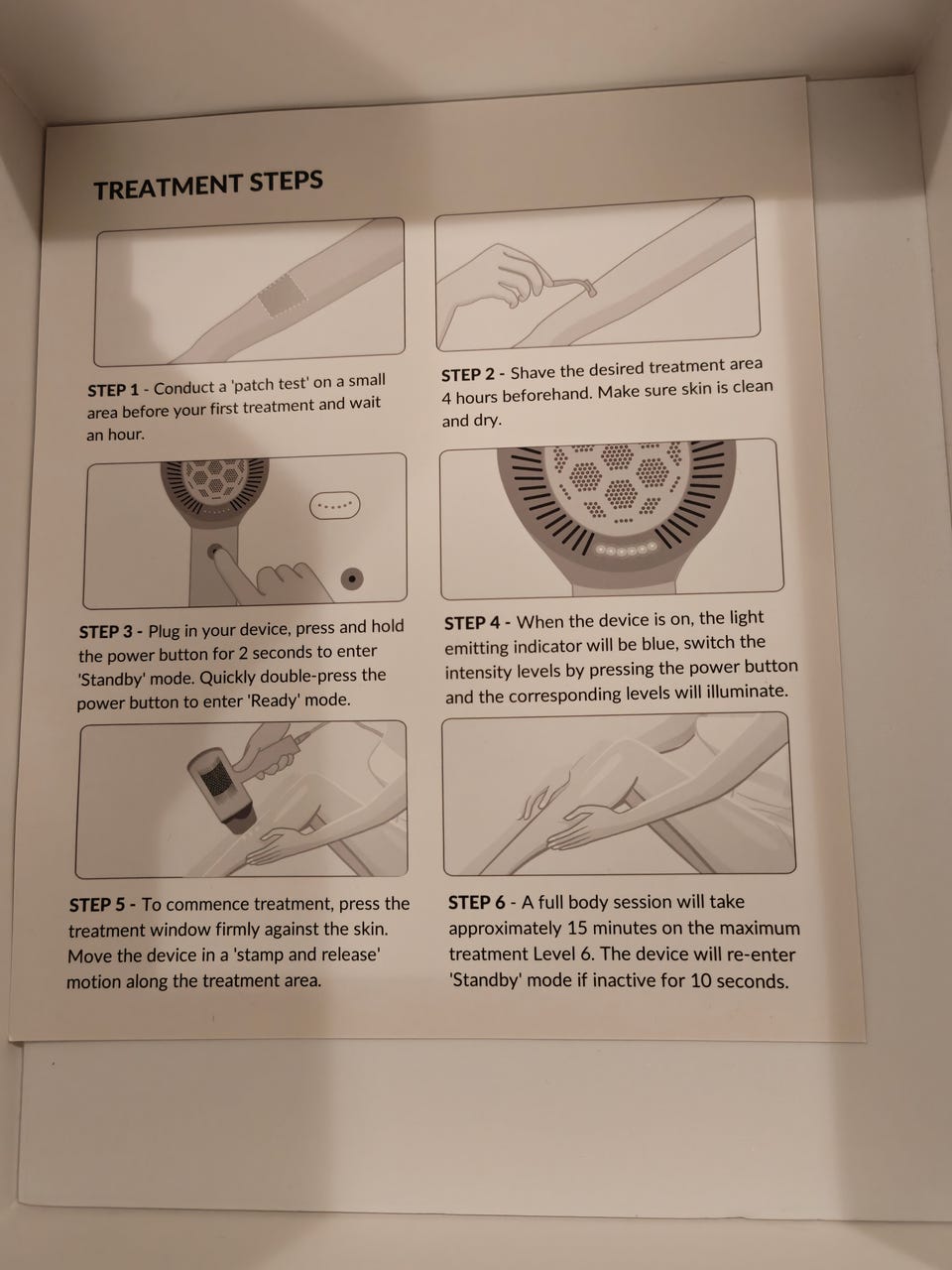 TREATMENT STEPS

STEP 1 - Conduct a 'patch test' on a small area before your first treatment and wait an hour.

STEP 2 - Shave the desired treatment area 4 hours beforehand. Make sure skin is clean and dry.

STEP 3 - Plug in your device, press and hold the power button for 2 seconds to enter 'Standby' mode. Quickly double-press the power button to enter 'Ready' mode.

STEP 4 - When the device is on, the light emitting indicator will be blue, switch the intensity levels by pressing the power button and the corresponding levels will illuminate.

STEP 5 - To commence treatment, press the treatment window firmly against the skin. Move the device in a 'stamp and release' motion along the treatment area.

STEP 6 - A full body session will take approximately 15 minutes on the maximum treatment Level 6. The device will re-enter 'Standby' mode if inactive for 10 seconds.