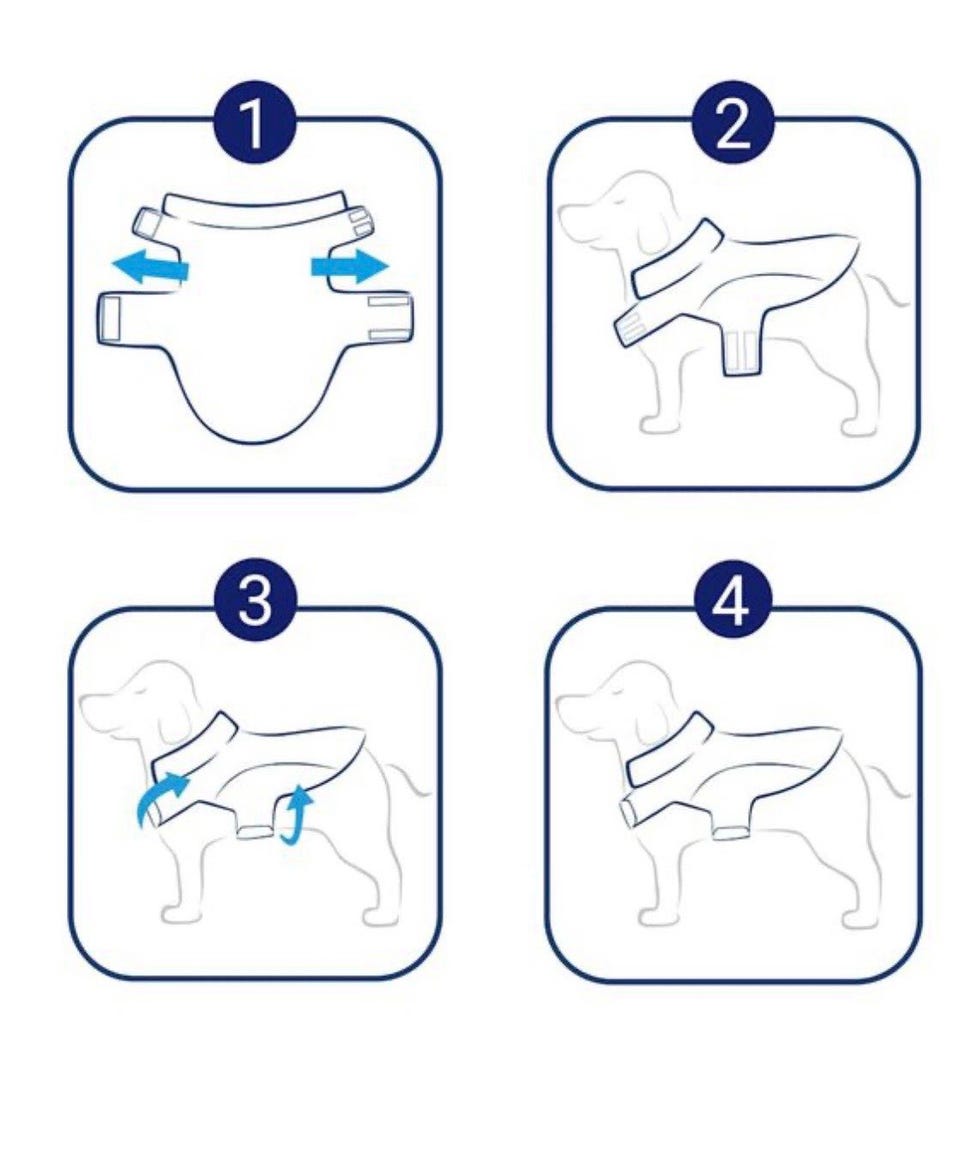 1

2

3

4