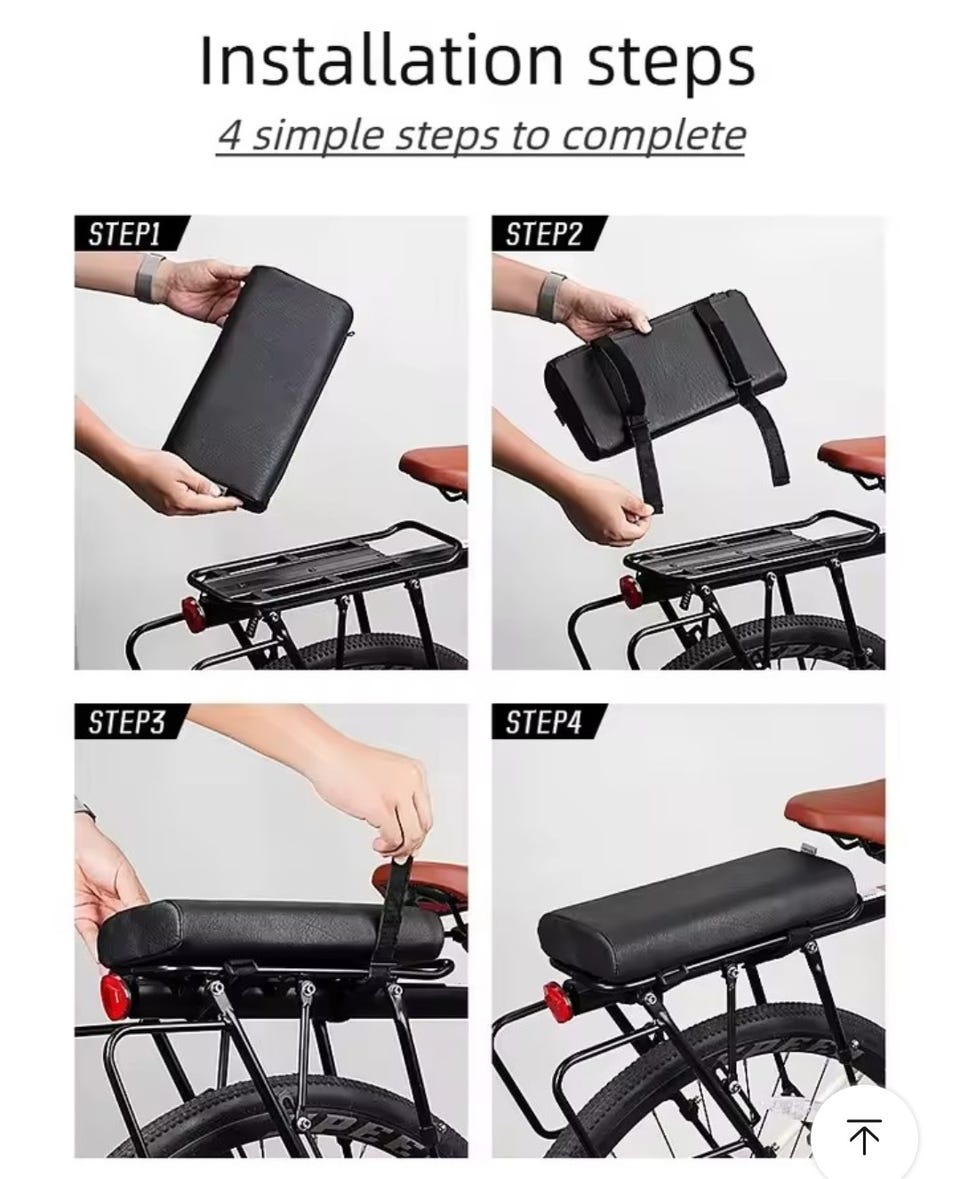 Installation steps

4 simple steps to complete

STEP1

STEP2

STEP3

STEP4