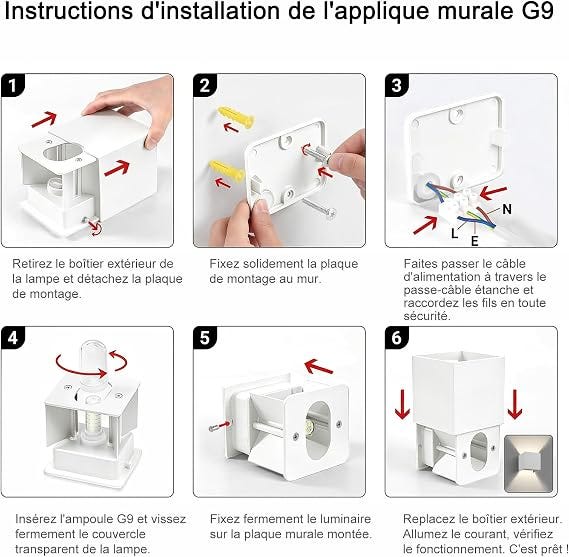 Instructions d'installation de l'applique murale G9

1

Retirez le boîtier extérieur de la lampe et détachez la plaque de montage.

2

Fixez solidement la plaque de montage au mur.

3

N

L

E

Faites passer le câble d'alimentation à travers le passe-câble étanche et raccordez les fils en toute sécurité.

4

Insérez l'ampoule G9 et vissez fermement le couvercle transparent de la lampe.

5

Fixez fermement le luminaire sur la plaque murale montée.

6

Replacez le boîtier extérieur. Allumez le courant, vérifiez le fonctionnement. C'est prêt !