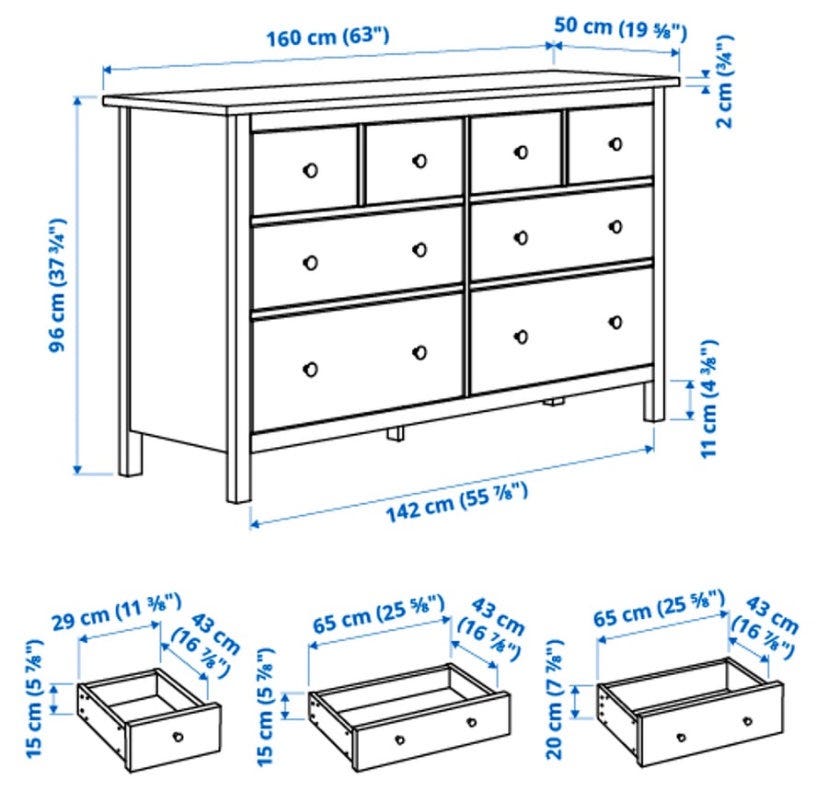 160 cm (63")

50 cm (19 ⅝")

2 cm (¾")

96 cm (37 ¾")

11 cm (4 ⅜")

142 cm (55 ⅞")

29 cm (11 ⅜")

43 cm (16 ⅞")

15 cm (5 ⅞")

65 cm (25 ⅝")

43 cm (16 ⅞")

15 cm (5 ⅞")

65 cm (25 ⅝")

43 cm (16 ⅞")

20 cm (7 ⅞")