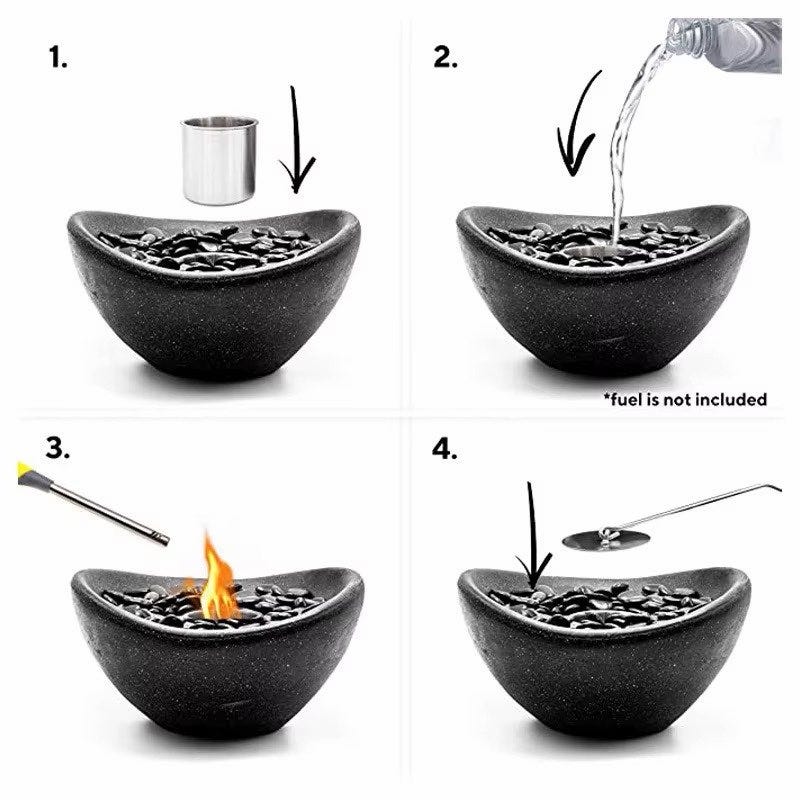 1.

2.

*fuel is not included

3.

4.