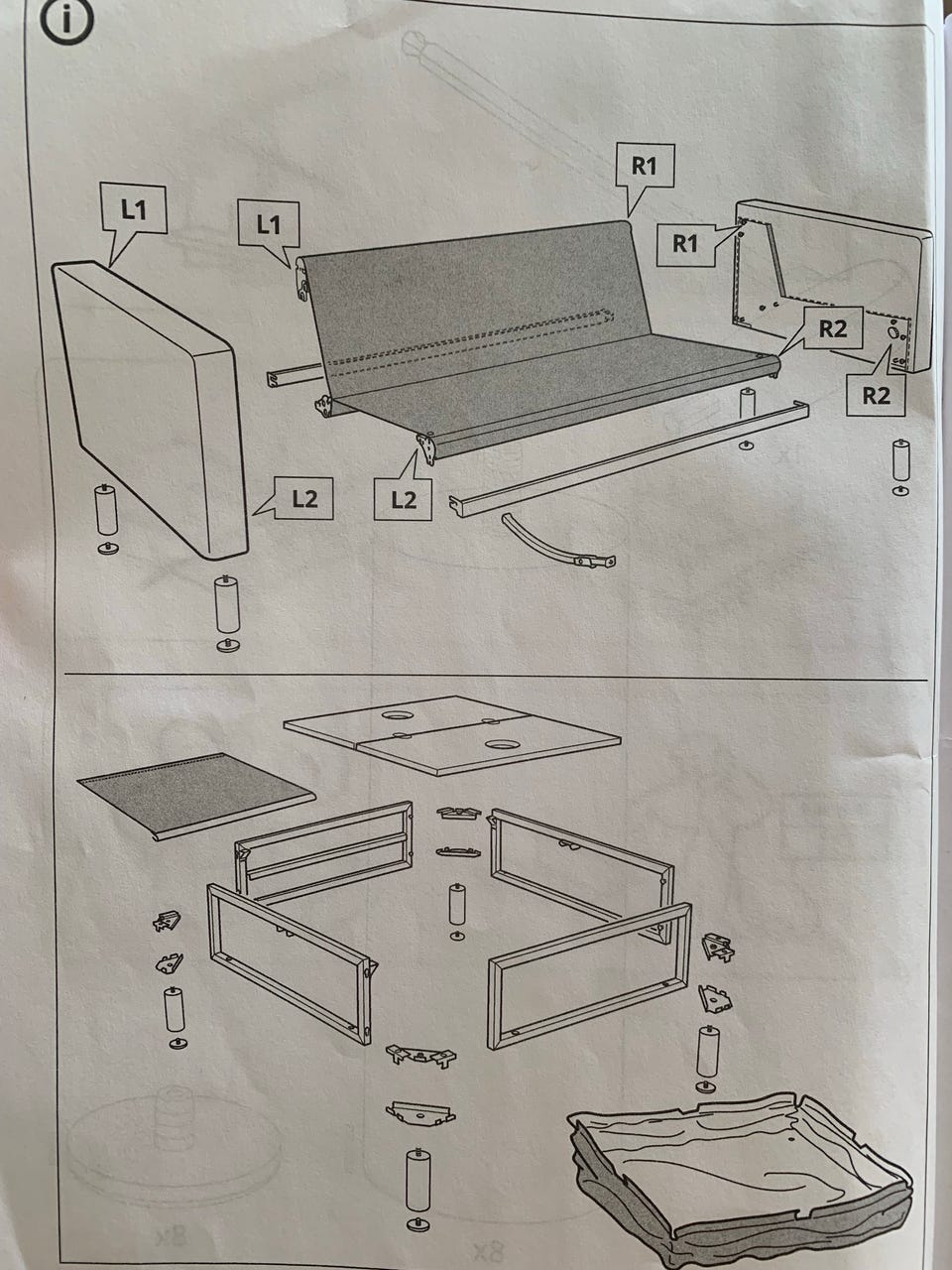 i

L1

L1

R1

R1

R2

R2

L2

L2