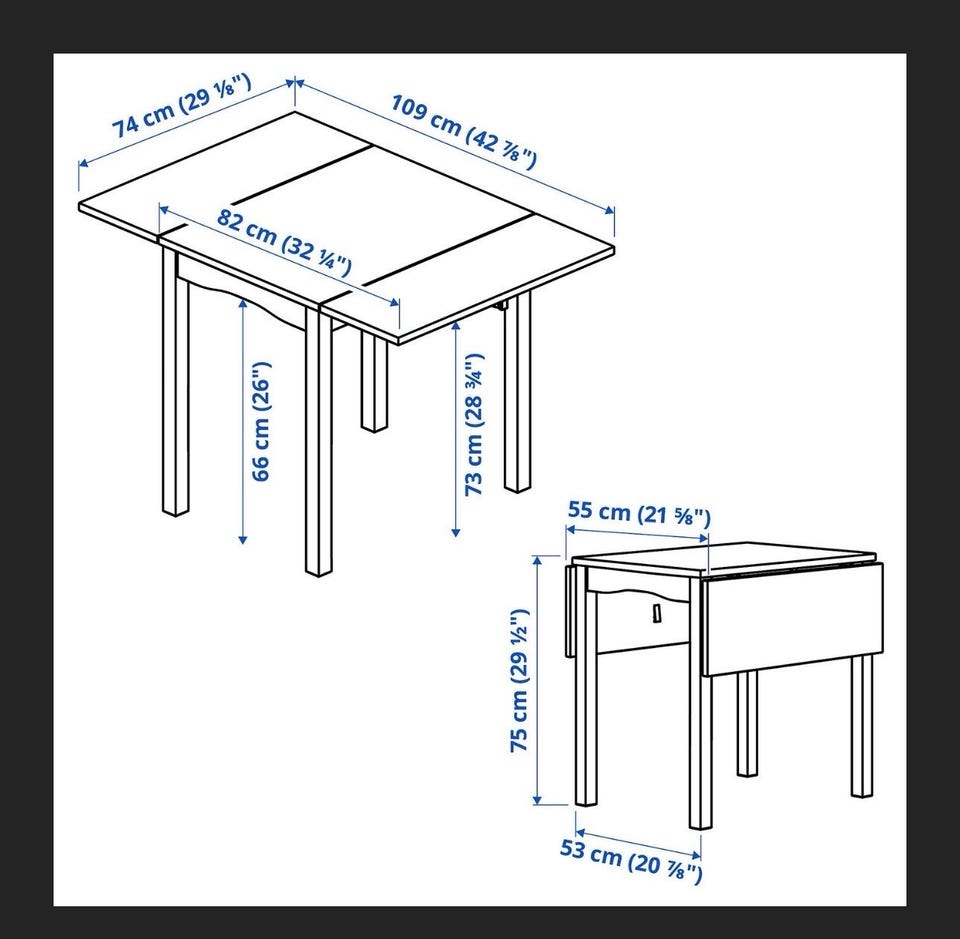 74 cm (29 ⅛")

109 cm (42 ⅞")

82 cm (32 ¼")

66 cm (26")

73 cm (28 ¾")

55 cm (21 ⅝")

75 cm (29 ½")

53 cm (20 ⅞")