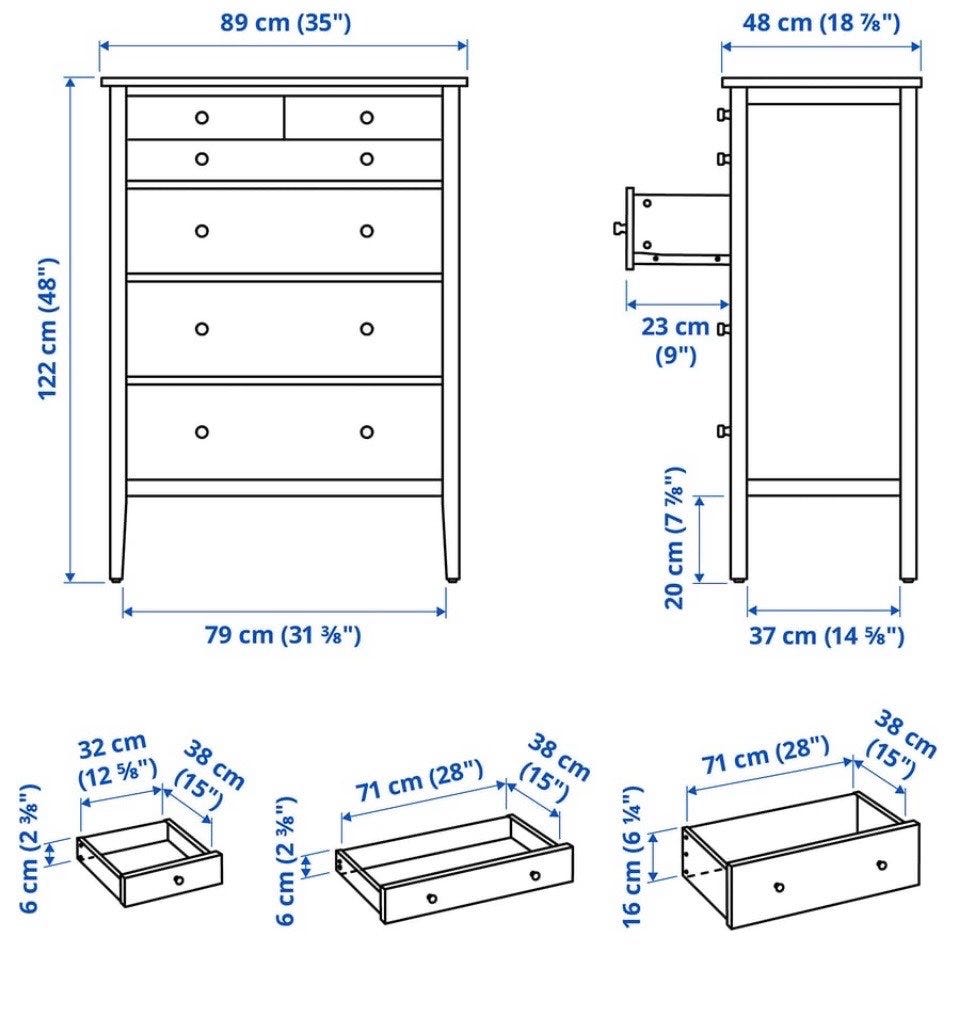 89 cm (35")

48 cm (18 ⅞")

122 cm (48")

23 cm (9")

20 cm (7 ⅞")

79 cm (31 ⅜")

37 cm (14 ⅝")

32 cm (12 ⅝")

38 cm (15")

6 cm (2 ⅜")

71 cm (28")

38 cm (15")

6 cm (2 ⅜")

71 cm (28")

38 cm (15")

16 cm (6 ¼")