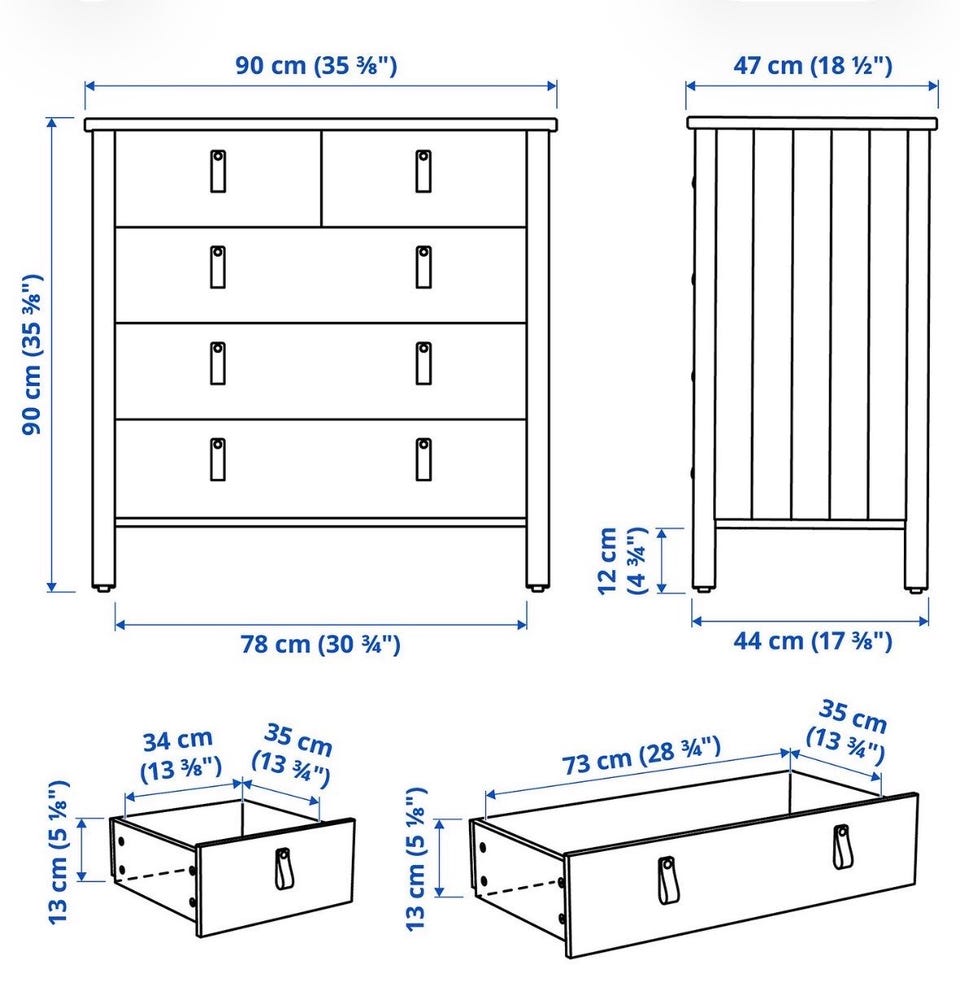 90 cm (35 ⅜")

47 cm (18 ½")

90 cm (35 ⅜")

12 cm (4 ¾")

78 cm (30 ¾")

44 cm (17 ⅜")

34 cm (13 ⅜")

35 cm (13 ¾")

13 cm (5 ⅛")

73 cm (28 ¾")

35 cm (13 ¾")

13 cm (5 ⅛")