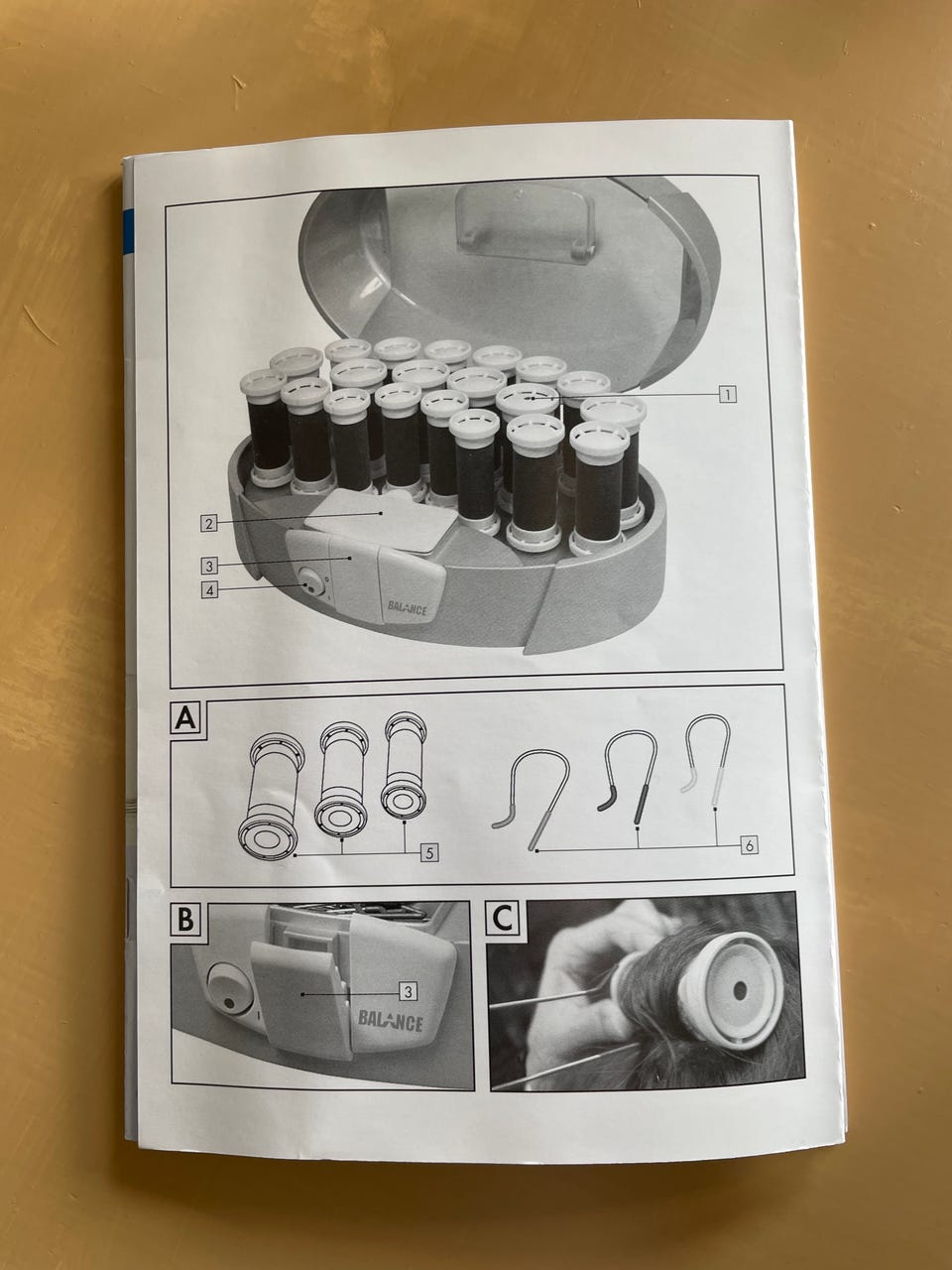 1
2
3
4
BALANCE
A
5
6
B
3
BALANCE
C