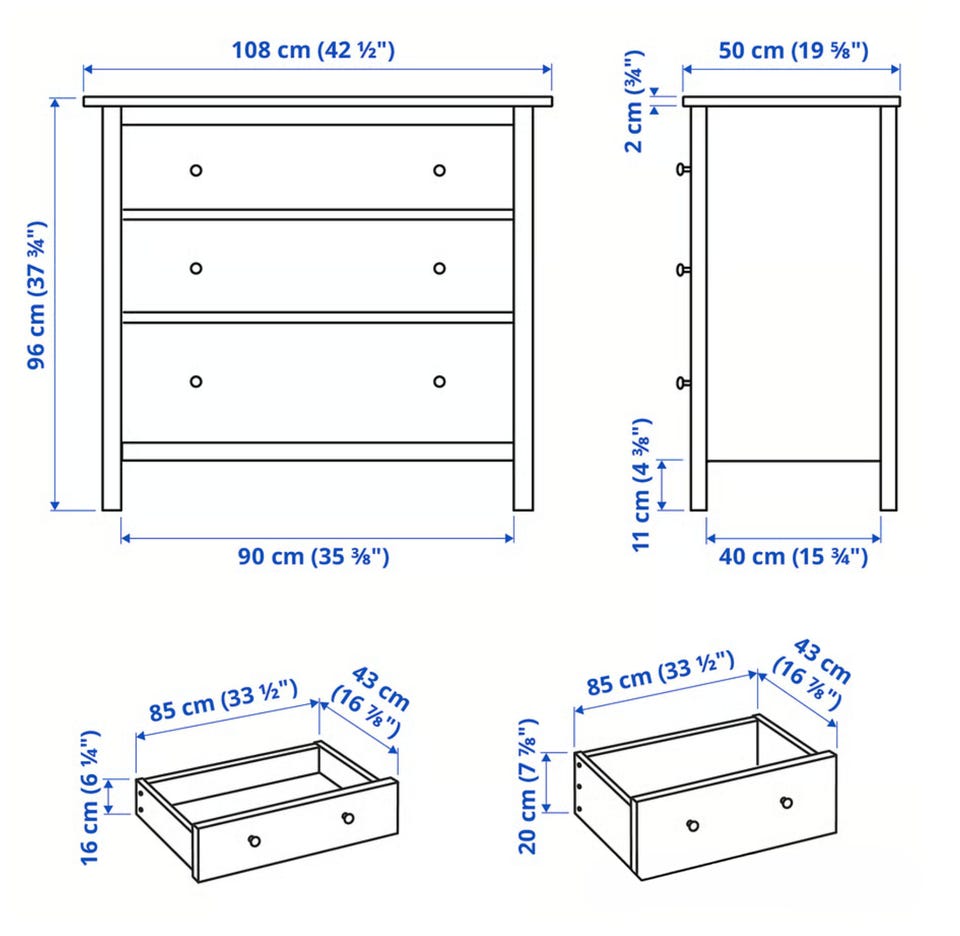 108 cm (42 ½")

96 cm (37 ¾")

90 cm (35 ⅜")

50 cm (19 ⅝")

2 cm (¾")

11 cm (4 ⅜")

40 cm (15 ¾")

85 cm (33 ½")

43 cm (16 ⅞")

16 cm (6 ¼")

85 cm (33 ½")

43 cm (16 ⅞")

20 cm (7 ⅞")