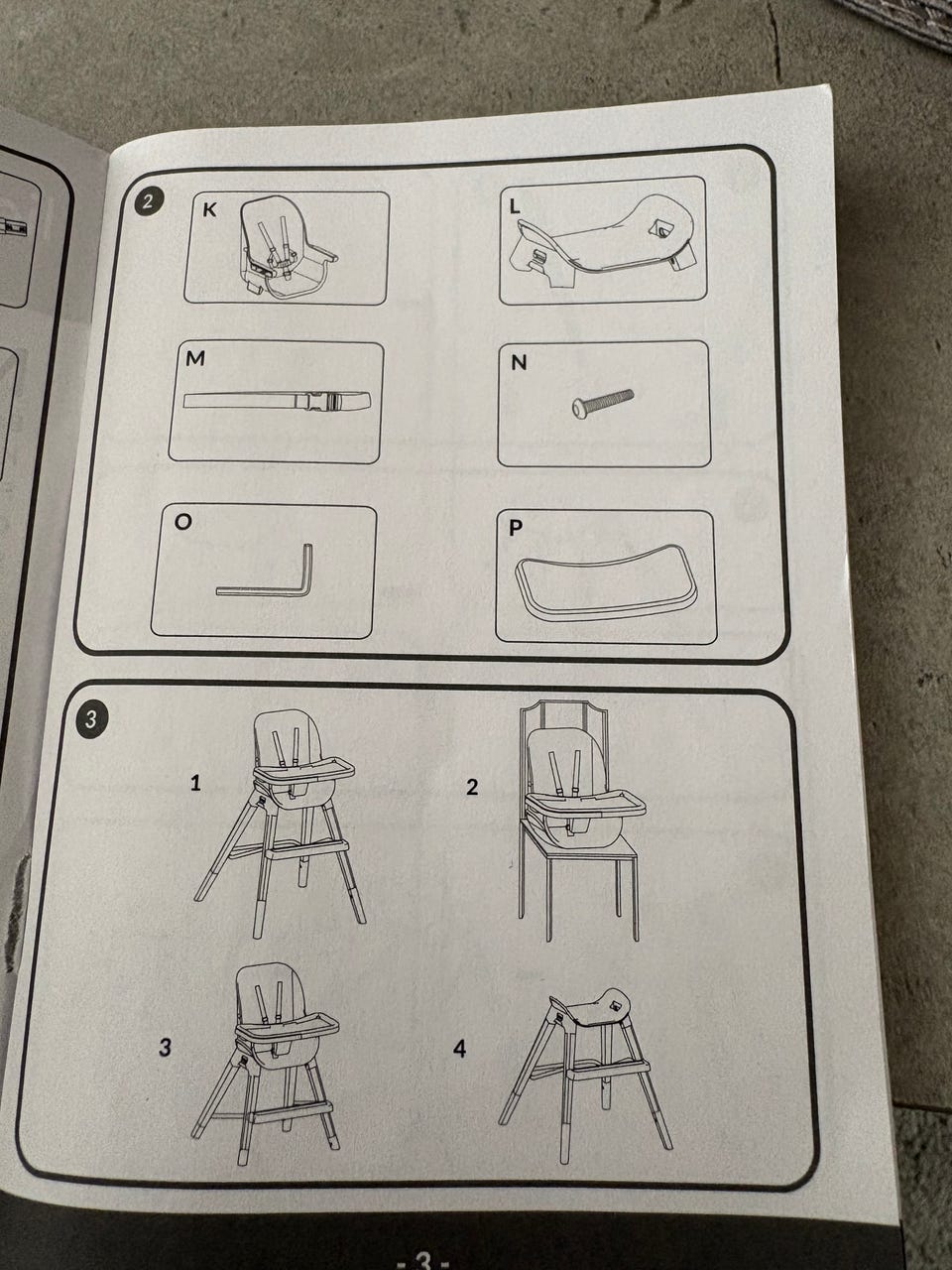 2

K

L

M

N

O

P

3

1

2

3

4

- 3 -