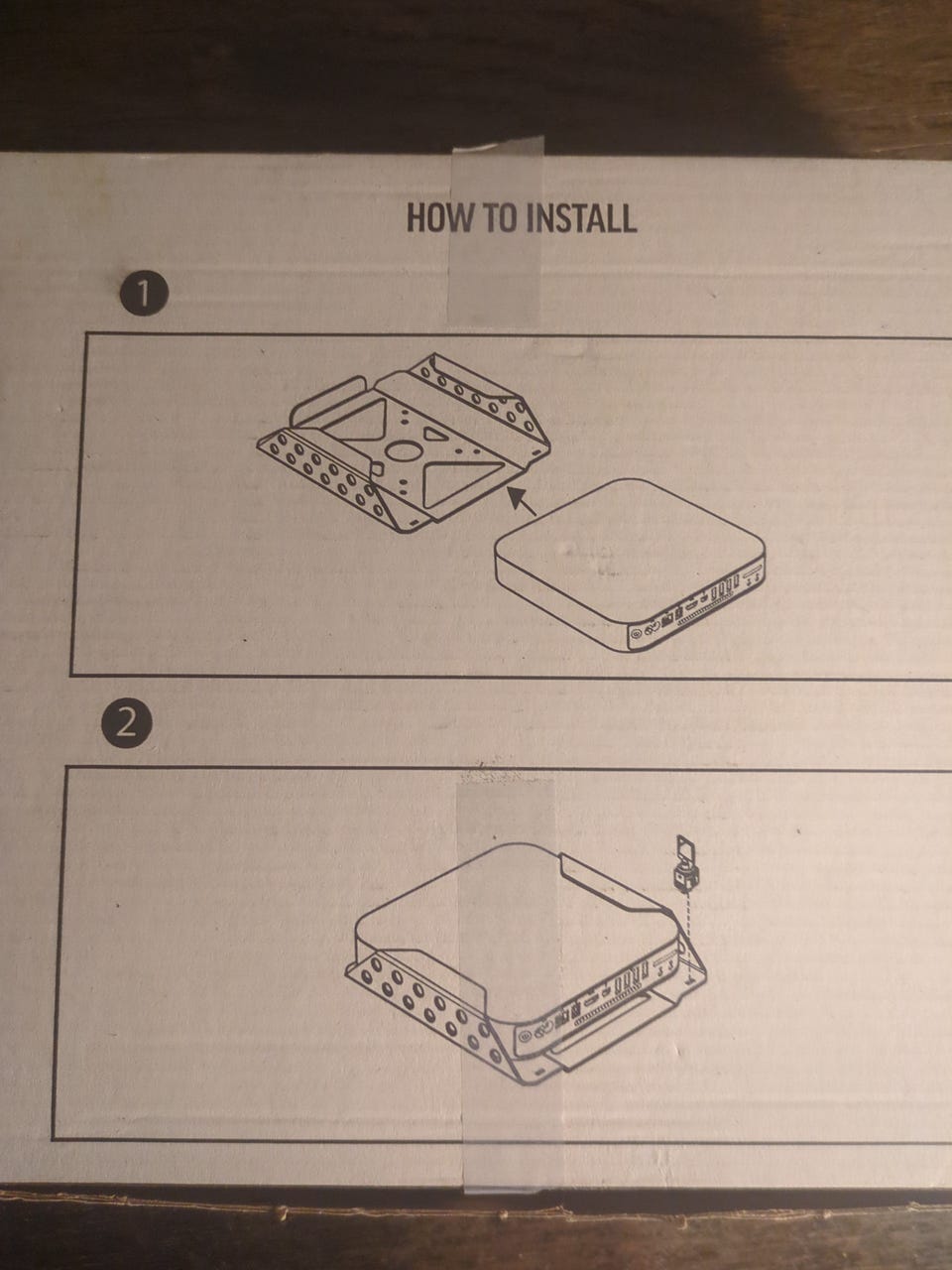 HOW TO INSTALL

1

2