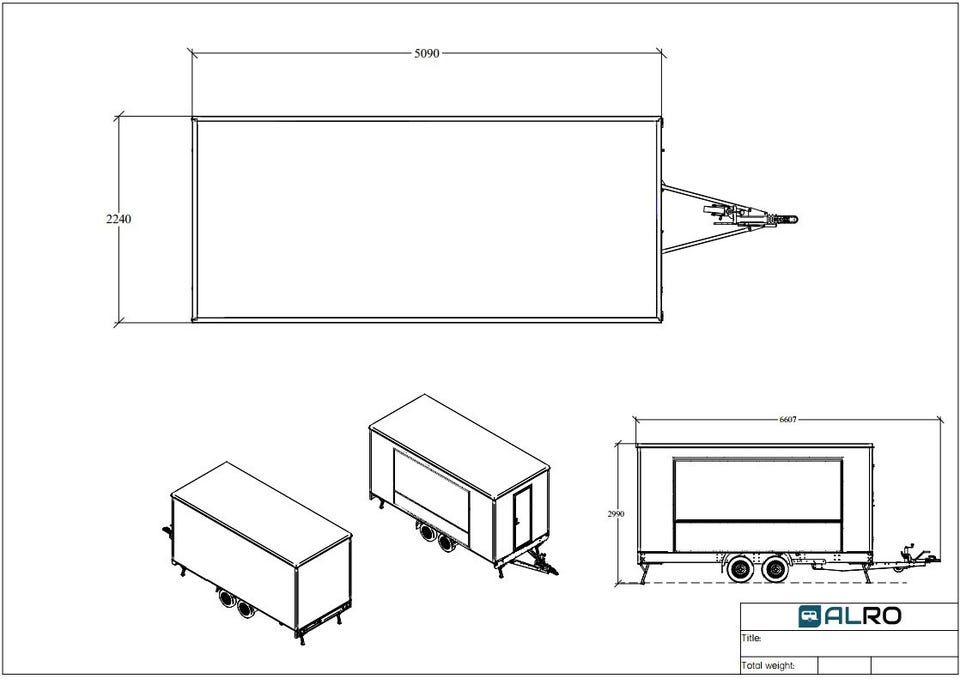 5090

2240

6607

2990

ALRO

Title:

Total weight: