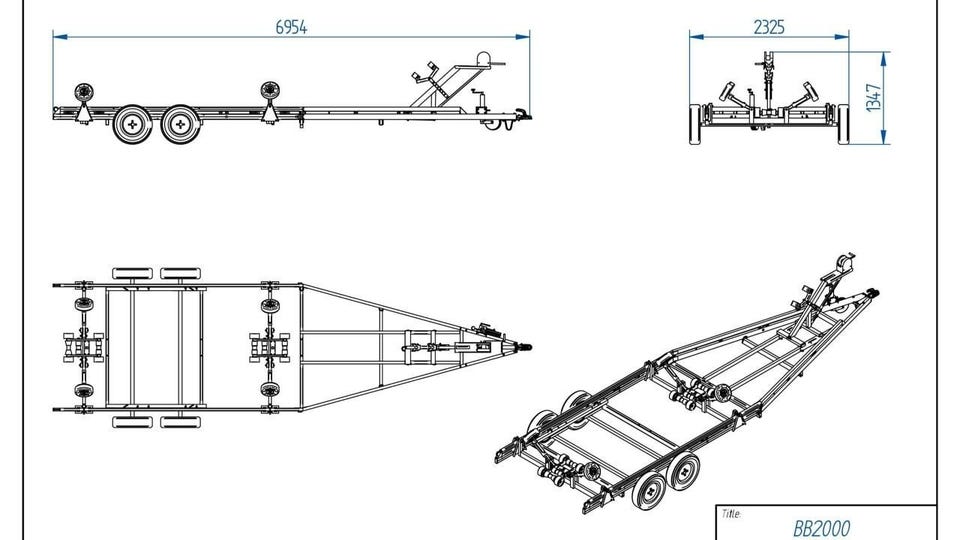 6954

2325

1347

Title:

BB2000