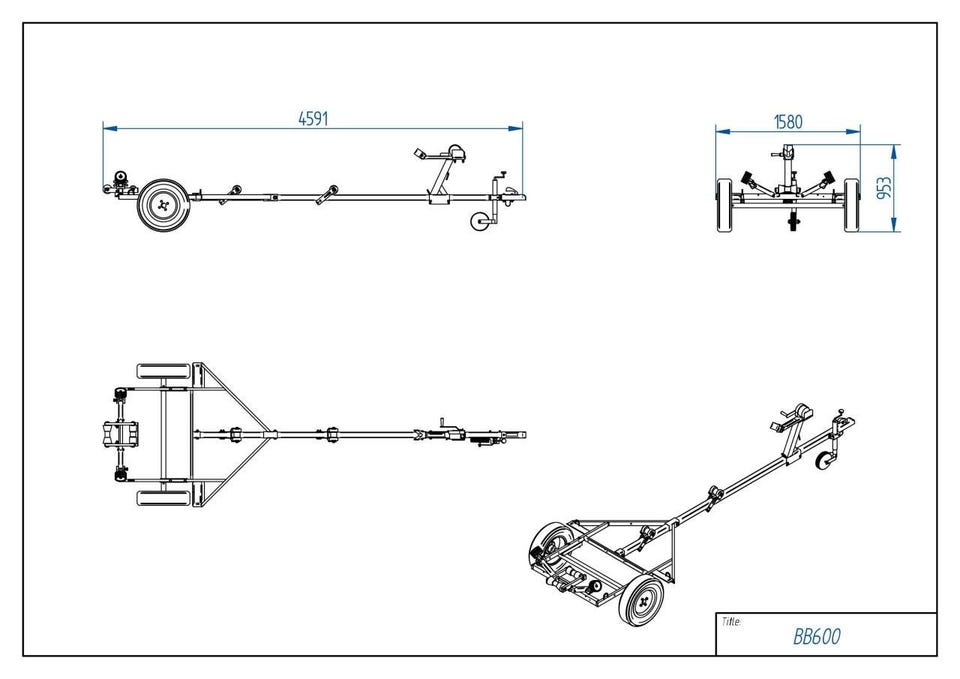 4591

1580

953

Title:
BB600