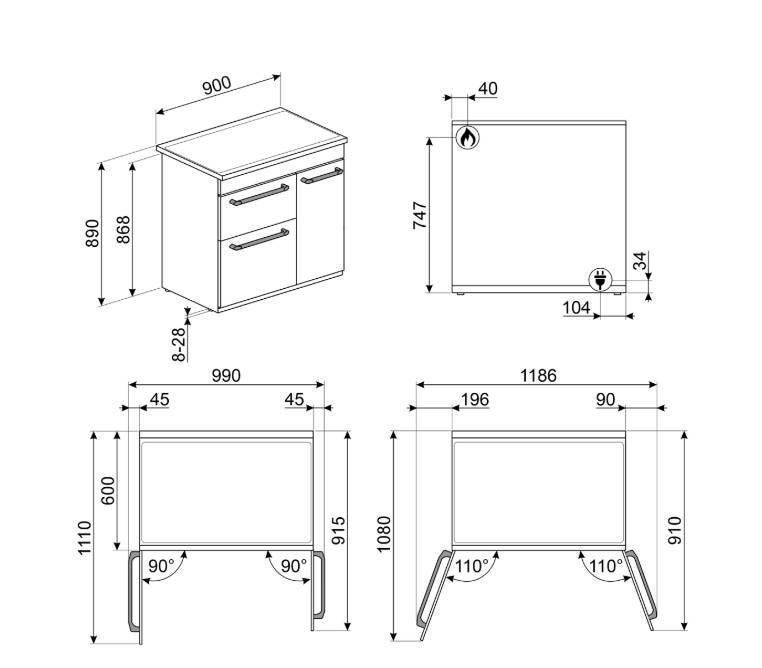 900
890
868
8-28
40
747
34
104
990
45
45
600
1110
915
90°
90°
1186
196
90
1080
910
110°
110°