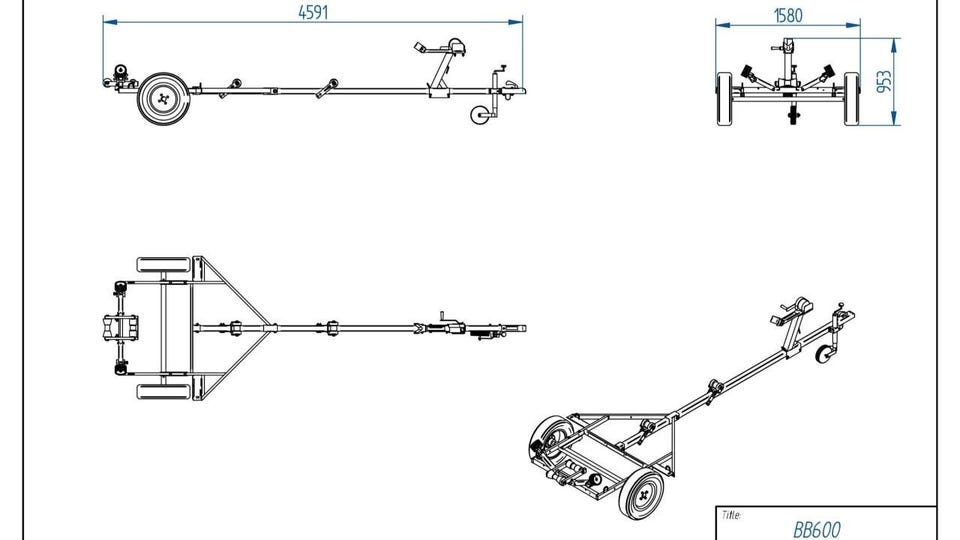 4591

1580

953

Title:

BB600