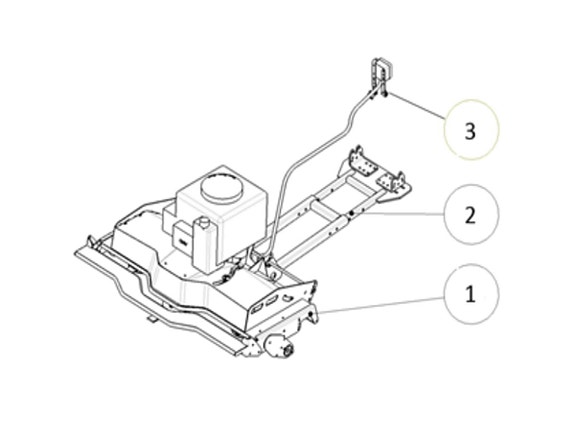 3
2
1