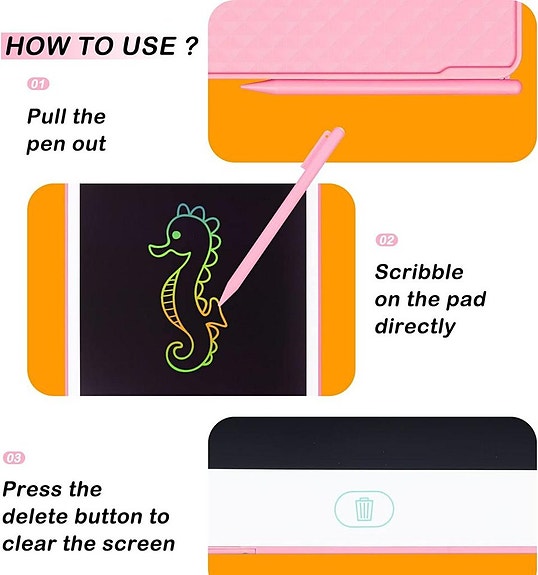 HOW TO USE ?

01

Pull the pen out

02

Scribble on the pad directly

03

Press the delete button to clear the screen