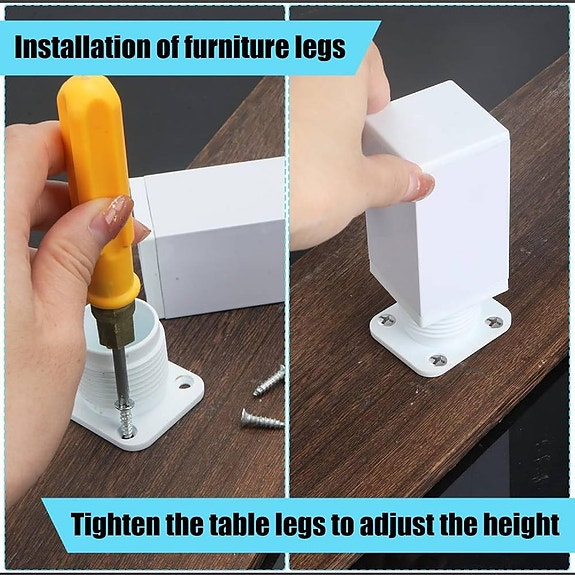 Installation of furniture legs

Tighten the table legs to adjust the height