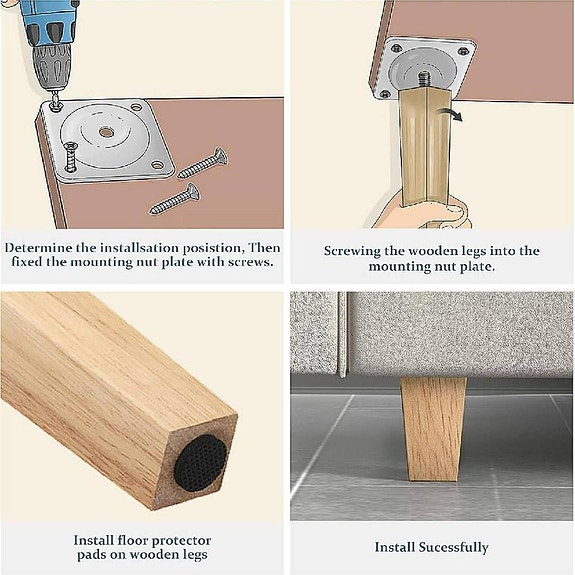 Determine the installsation posistion, Then fixed the mounting nut plate with screws.

Screwing the wooden legs into the mounting nut plate.

Install floor protector pads on wooden legs

Install Sucessfully