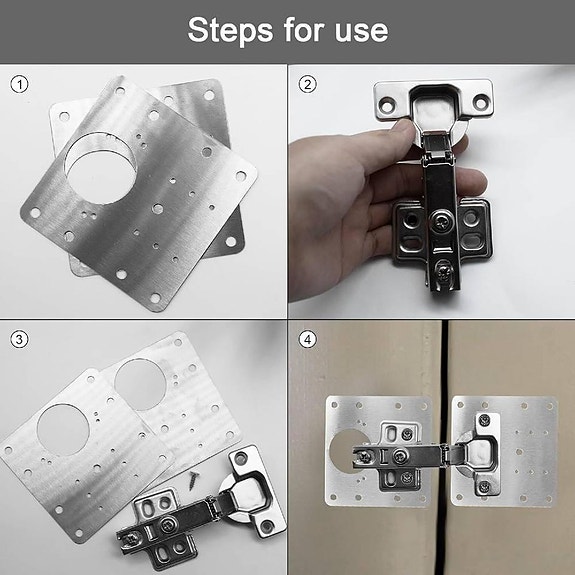 Steps for use

①

②

③

④