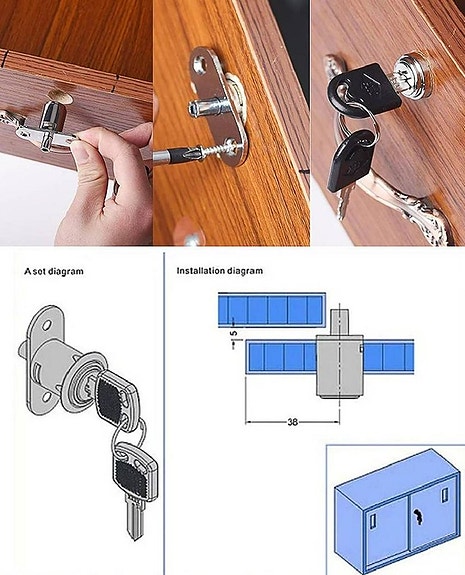 A sot diagram

Installation diagram

5

38