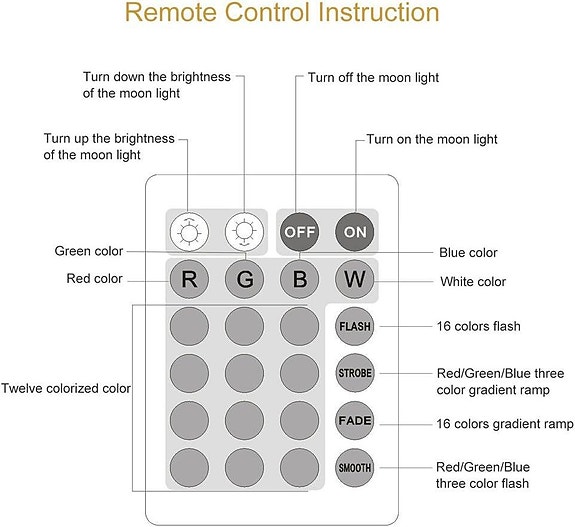 Remote Control Instruction

Turn down the brightness of the moon light

Turn off the moon light

Turn up the brightness of the moon light

Turn on the moon light

OFF

ON

Green color

Blue color

Red color

R

G

B

W

White color

FLASH

16 colors flash

STROBE

Red/Green/Blue three color gradient ramp

Twelve colorized color

FADE

16 colors gradient ramp

SMOOTH

Red/Green/Blue three color flash