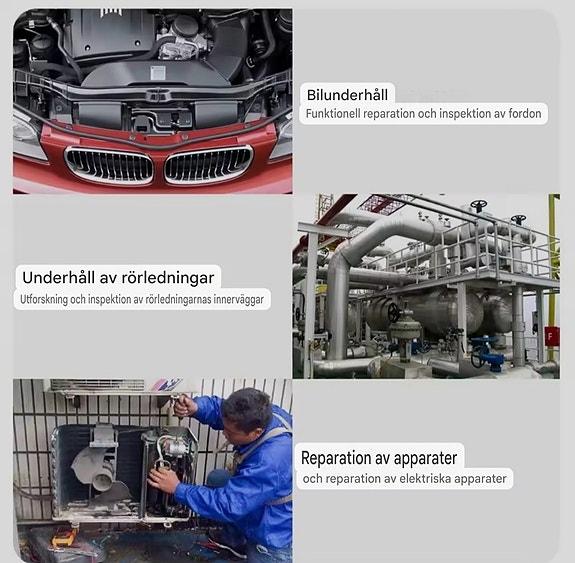 Bilunderhåll
Funktionell reparation och inspektion av fordon

Underhåll av rörledningar
Utforskning och inspektion av rörledningarnas innerväggar

F

Reparation av apparater
och reparation av elektriska apparater