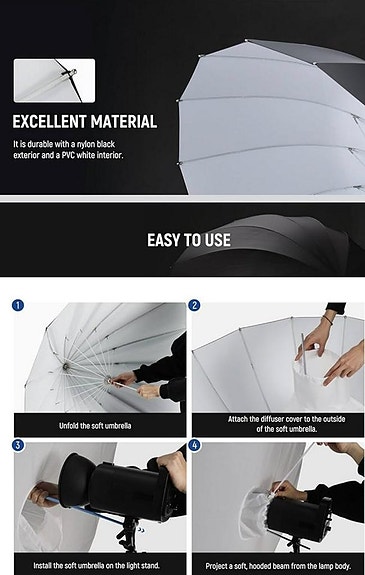 EXCELLENT MATERIAL

It is durable with a nylon black exterior and a PVC white interior.

EASY TO USE

1

Unfold the soft umbrella

2

Attach the diffuser cover to the outside of the soft umbrella.

3

Install the soft umbrella on the light stand.

4

Project a soft, hooded beam from the lamp body.