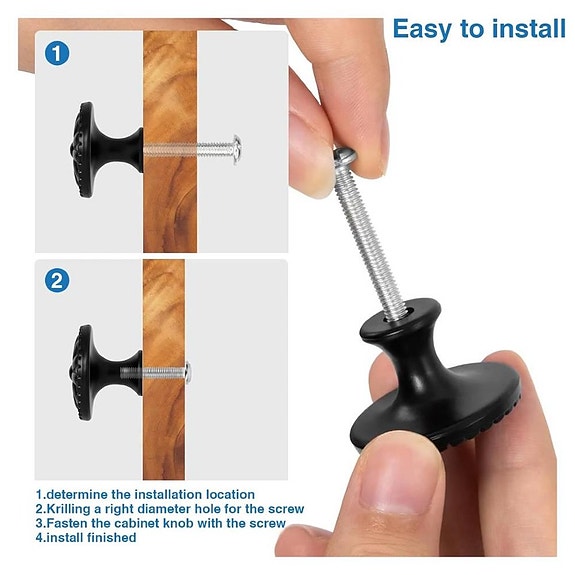 Easy to install

1

2

1.determine the installation location
2.Krilling a right diameter hole for the screw
3.Fasten the cabinet knob with the screw
4.install finished