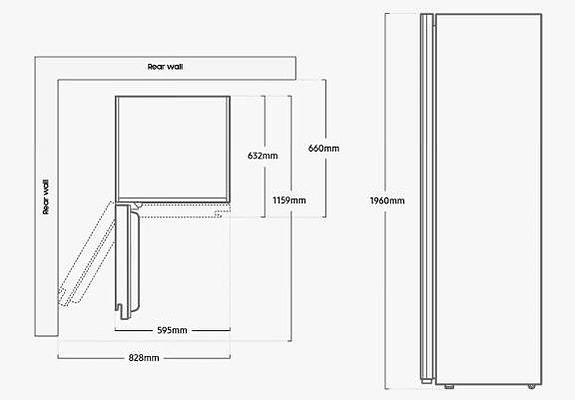 Rear wall

Rear wall

632mm

660mm

1159mm

595mm

828mm

1960mm