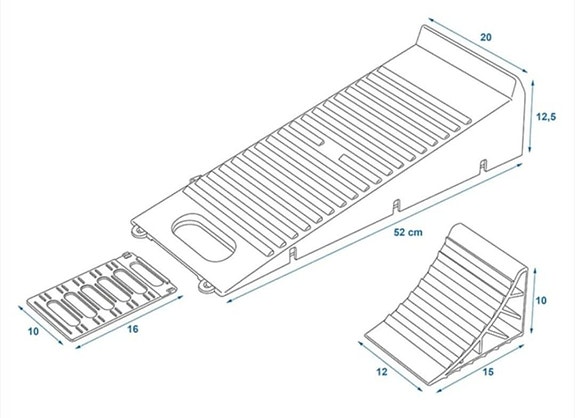 20
12,5
52 cm
10
16
10
12
15