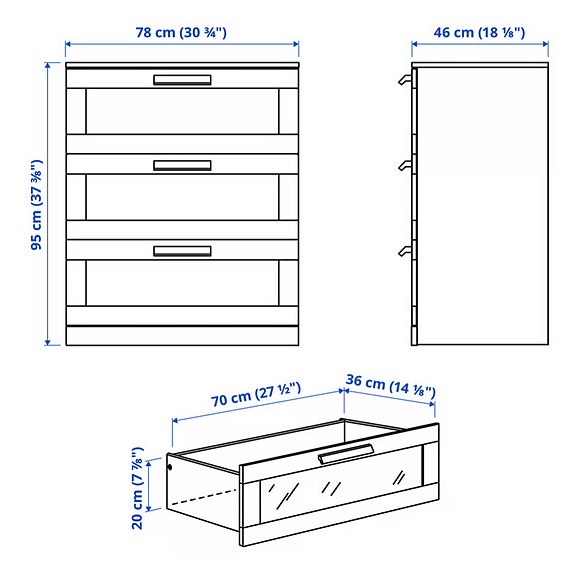 78 cm (30 ¾")

46 cm (18 ⅛")

95 cm (37 ⅜")

70 cm (27 ½")

36 cm (14 ⅛")

20 cm (7 ⅞")