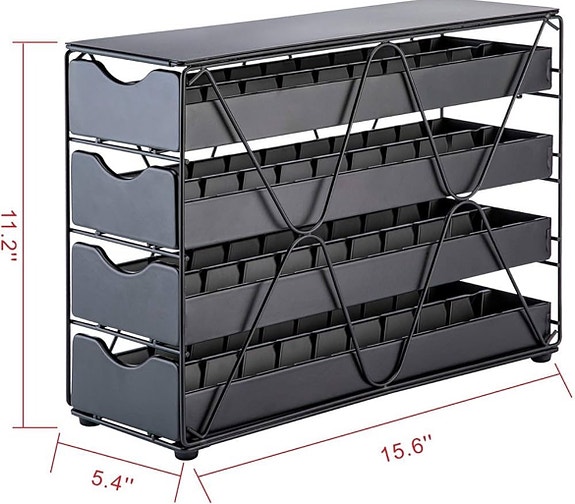 11.2"

5.4"

15.6"