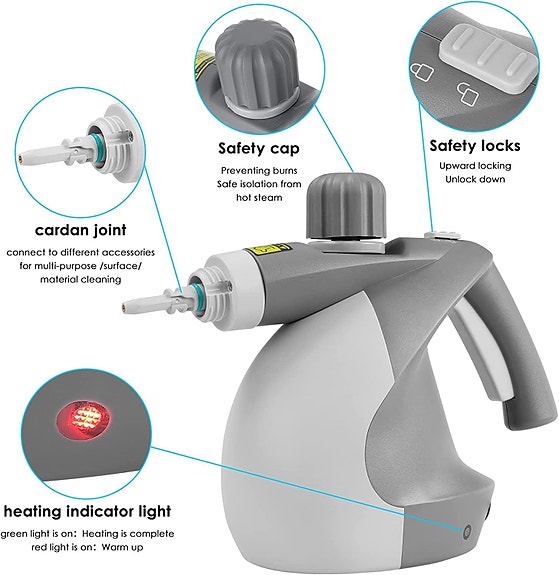 Safety cap

Preventing burns
Safe isolation from hot steam

Safety locks

Upward locking
Unlock down

cardan joint

connect to different accessories for multi-purpose /surface/ material cleaning

heating indicator light

green light is on: Heating is complete
red light is on: Warm up