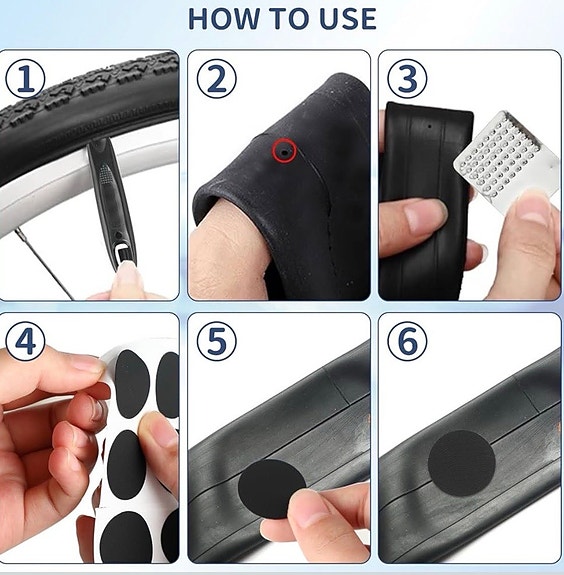 HOW TO USE

1

2

3

4

5

6