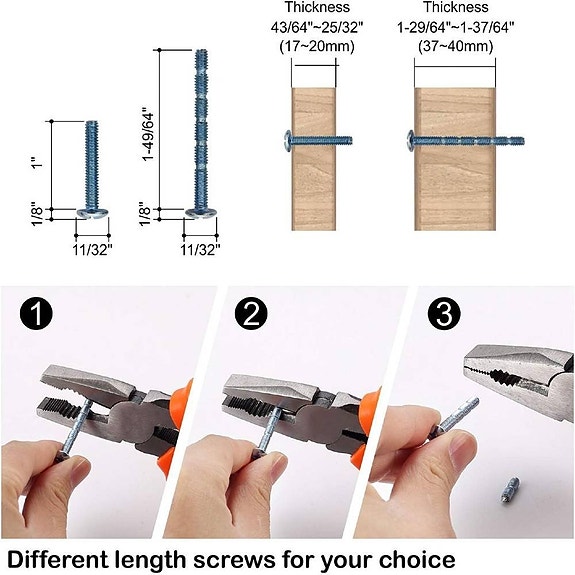 1"

1/8"

11/32"

1-49/64"

1/8"

11/32"

Thickness
43/64"~25/32"
(17~20mm)

Thickness
1-29/64"~1-37/64"
(37~40mm)

1

2

3

Different length screws for your choice