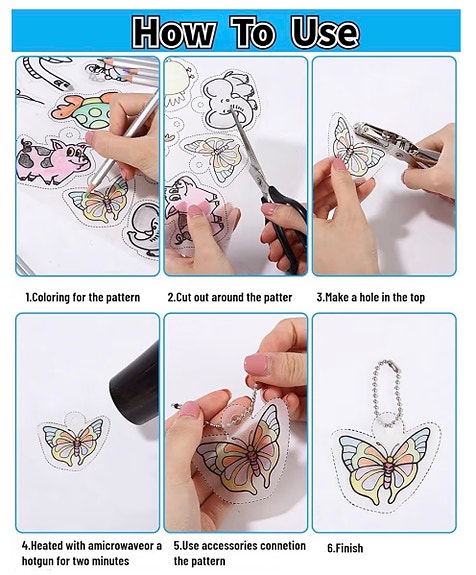 How To Use

1.Coloring for the pattern

2.Cut out around the patter

3.Make a hole in the top

4.Heated with amicrowaveor a hotgun for two minutes

5.Use accessories connetion the pattern

6.Finish