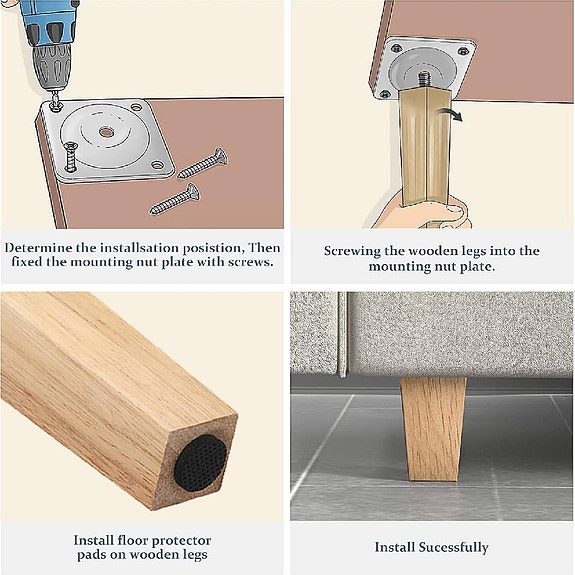 Determine the installsation posistion, Then fixed the mounting nut plate with screws.

Screwing the wooden legs into the mounting nut plate.

Install floor protector pads on wooden legs

Install Sucessfully