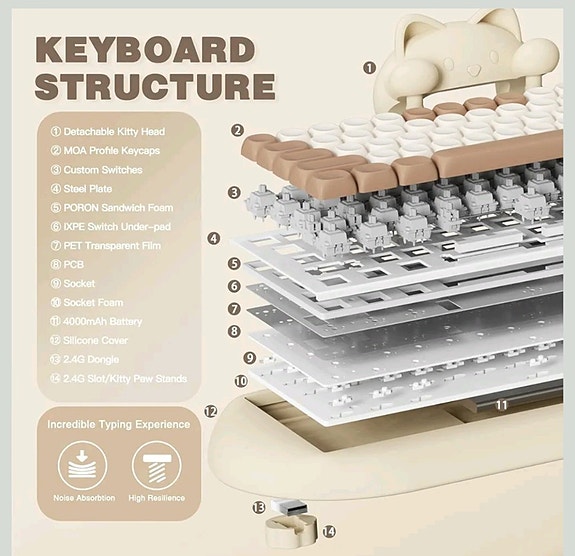 KEYBOARD STRUCTURE

① Detachable Kitty Head
② MOA Profile Keycaps
③ Custom Switches
④ Steel Plate
⑤ PORON Sandwich Foam
⑥ IXPE Switch Under-pad
⑦ PET Transparent Film
⑧ PCB
⑨ Socket
⑩ Socket Foam
⑪ 4000mAh Battery
⑫ Silicone Cover
⑬ 2.4G Dongle
⑭ 2.4G Slot/Kitty Paw Stands

Incredible Typing Experience

Noise Absorbtion
High Resilience

①
②
③
④
⑤
⑥
⑦
⑧
⑨
⑩
⑪
⑫
⑬
⑭