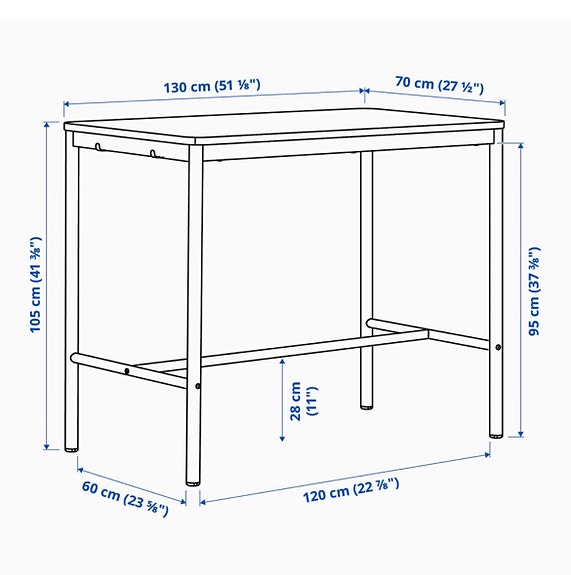 130 cm (51 ⅛")

70 cm (27 ½")

105 cm (41 ⅜")

95 cm (37 ⅜")

28 cm (11")

60 cm (23 ⅝")

120 cm (22 ⅞")