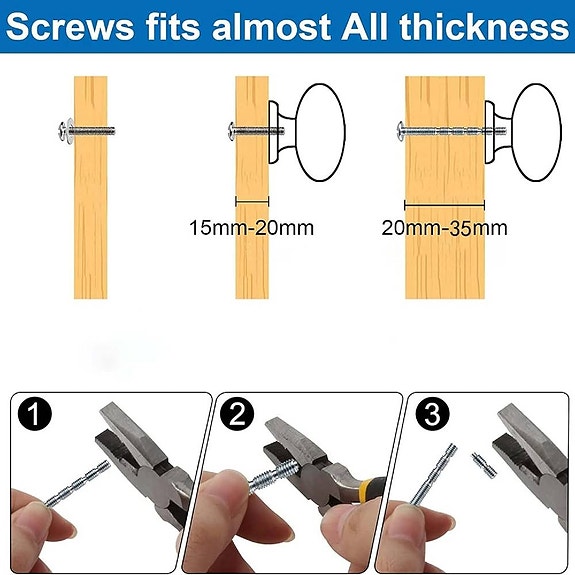 Screws fits almost All thickness

15mm-20mm

20mm-35mm

1

2

3