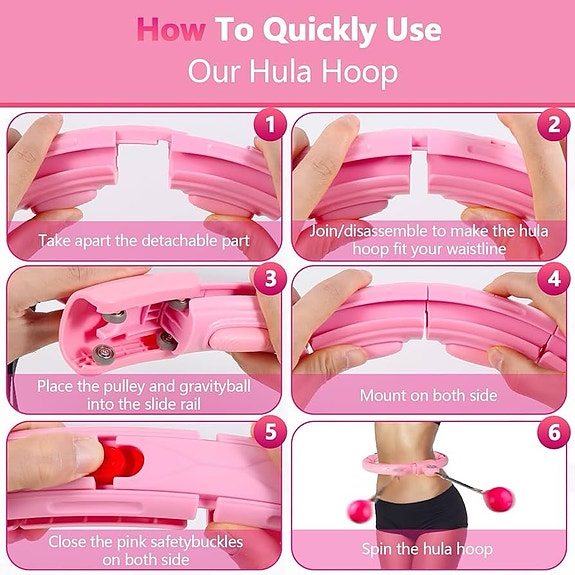 How To Quickly Use
Our Hula Hoop

1
Take apart the detachable part

2
Join/disassemble to make the hula hoop fit your waistline

3
Place the pulley and gravityball into the slide rail

4
Mount on both side

5
Close the pink safetybuckles on both side

6
Spin the hula hoop