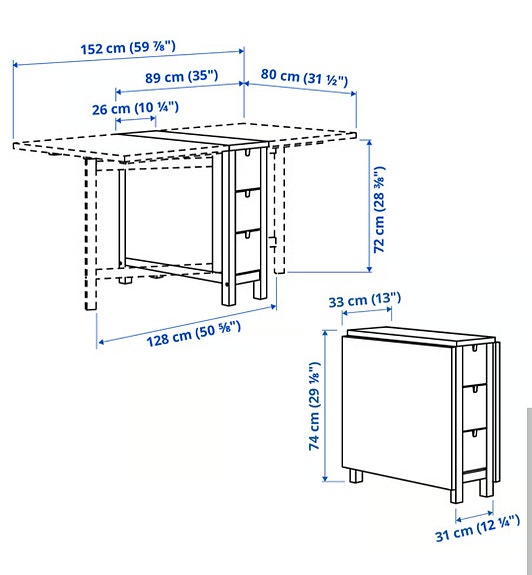 152 cm (59 ⅞")

89 cm (35")

80 cm (31 ½")

26 cm (10 ¼")

72 cm (28 ⅜")

128 cm (50 ⅝")

33 cm (13")

74 cm (29 ⅛")

31 cm (12 ¼")