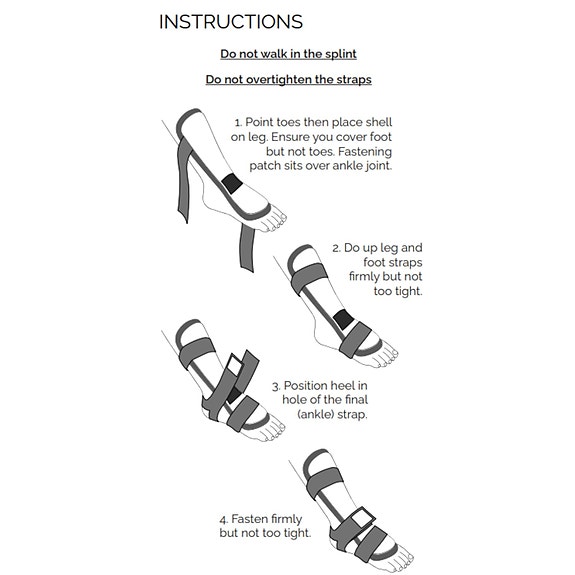 INSTRUCTIONS

Do not walk in the splint

Do not overtighten the straps

1. Point toes then place shell on leg. Ensure you cover foot but not toes. Fastening patch sits over ankle joint.

2. Do up leg and foot straps firmly but not too tight.

3. Position heel in hole of the final (ankle) strap.

4. Fasten firmly but not too tight.