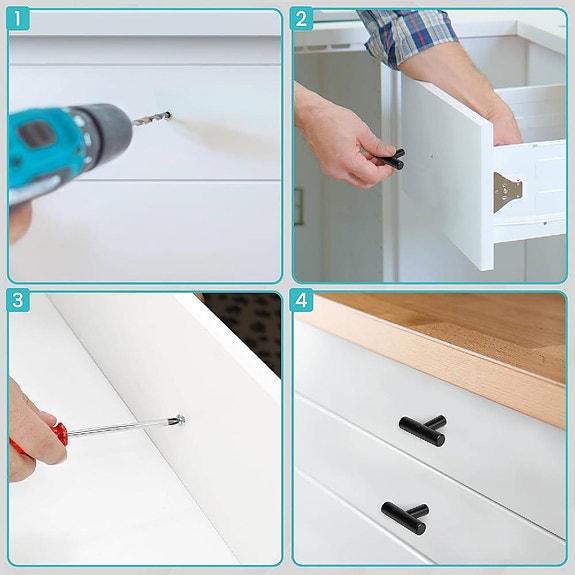 1

2

3

4