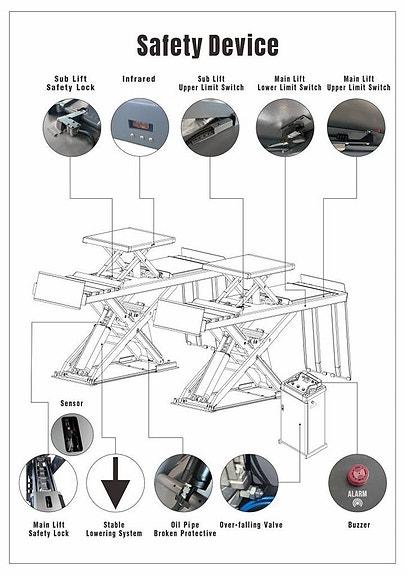 Safety Device

Sub Lift Safety Lock

Infrared

Sub Lift Upper Limit Switch

Main Lift Lower Limit Switch

Main Lift Upper Limit Switch

Sensor

ALARM

Main Lift Safety Lock

Stable Lowering System

Oil Pipe Broken Protective

Over-falling Valve

Buzzer