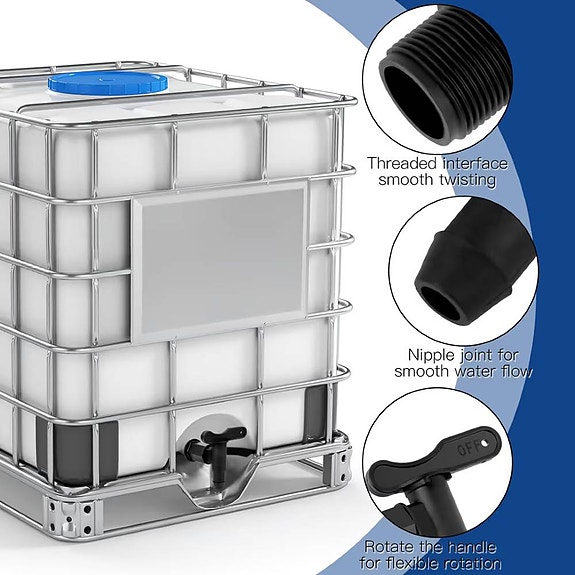 Threaded interface smooth twisting

Nipple joint for smooth water flow

OFF

Rotate the handle for flexible rotation