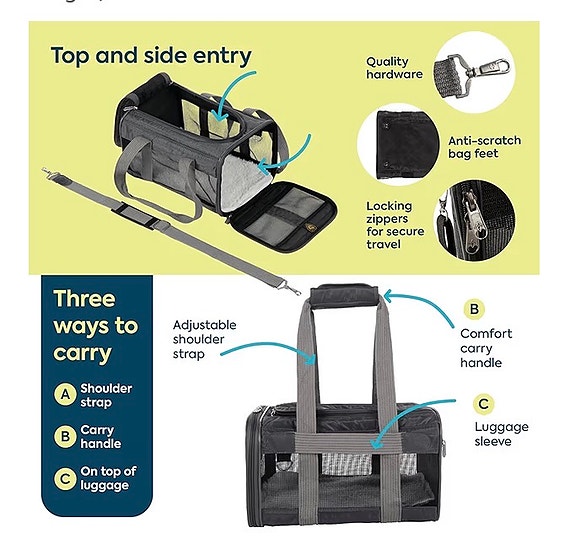 Top and side entry

Quality hardware

Anti-scratch bag feet

Locking zippers for secure travel

Three ways to carry

A Shoulder strap

B Carry handle

C On top of luggage

Adjustable shoulder strap

B Comfort carry handle

C Luggage sleeve