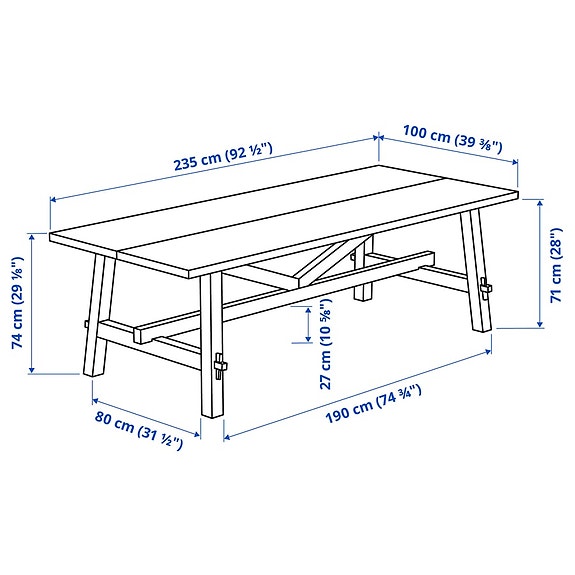 235 cm (92 ½")
100 cm (39 ⅜")
74 cm (29 ⅛")
71 cm (28")
27 cm (10 ⅝")
80 cm (31 ½")
190 cm (74 ¾")